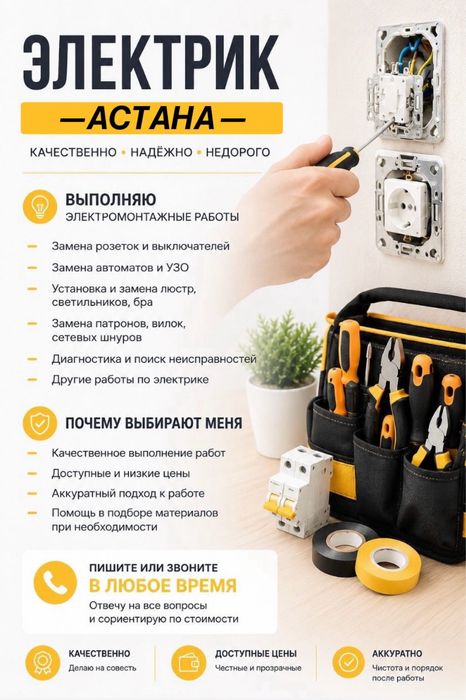 ЭЛЕКТРИК

—АСТАНА—

КАЧЕСТВЕННО • НАДЁЖНО • НЕДОРОГО

ВЫПОЛНЯЮ
ЭЛЕКТРОМОНТАЖНЫЕ РАБОТЫ

- Замена розеток и выключателей
- Замена автоматов и УЗО
- Установка и замена люстр, светильников, бра
- Замена патронов, вилок, сетевых шнуров
- Диагностика и поиск неисправностей
- Другие работы по электрике

ПОЧЕМУ ВЫБИРАЮТ МЕНЯ

- Качественное выполнение работ
- Доступные и низкие цены
- Аккуратный подход к работе
- Помощь в подборе материалов при необходимости

ПИШИТЕ ИЛИ ЗВОНИТЕ
В ЛЮБОЕ ВРЕМЯ
Отвечу на все вопросы
и сориентирую по стоимости

КАЧЕСТВЕННО
Делаю на совесть

ДОСТУПНЫЕ ЦЕНЫ
Честные и прозрачные

АККУРАТНО
Чистота и порядок после работы