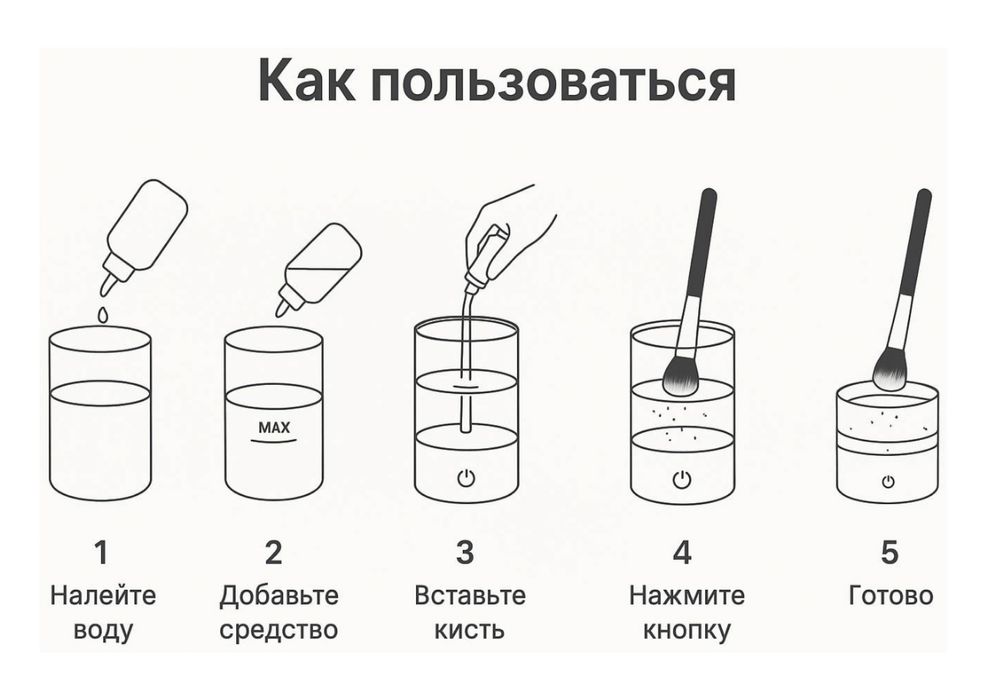 Как пользоваться

MAX

1
Налейте воду

2
Добавьте средство

3
Вставьте кисть

4
Нажмите кнопку

5
Готово