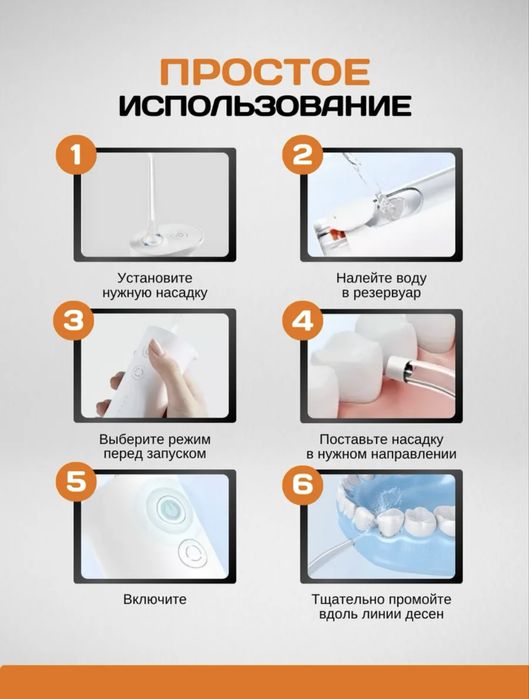 ПРОСТОЕ
ИСПОЛЬЗОВАНИЕ

1

Установите нужную насадку

2

Налейте воду в резервуар

3

Выберите режим перед запуском

4

Поставьте насадку в нужном направлении

5

Включите

6

Тщательно промойте вдоль линии десен