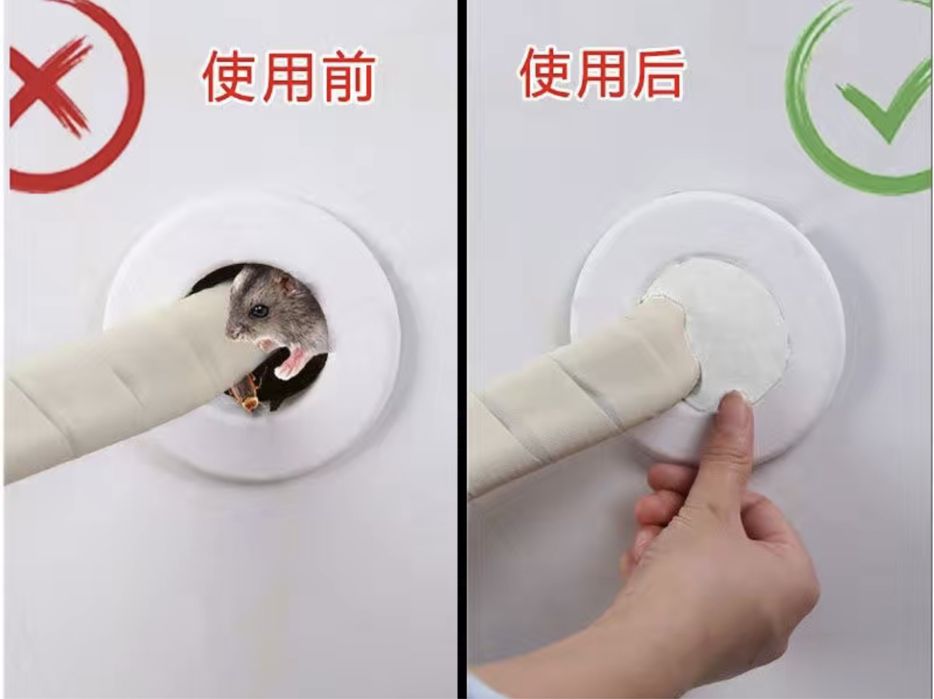 使用前

使用后