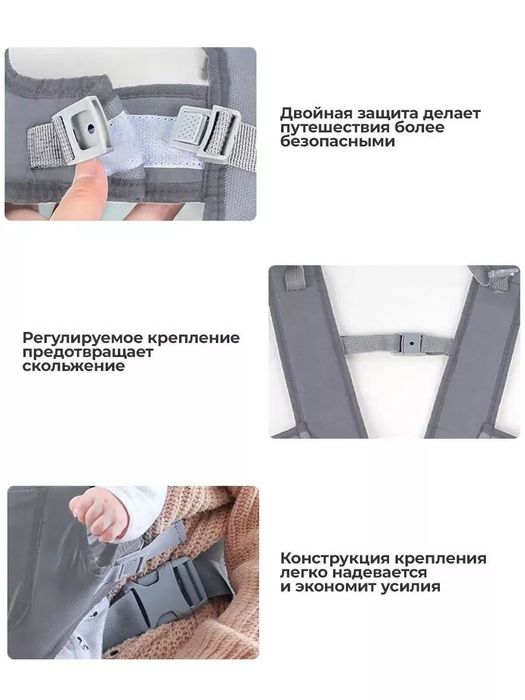 Двойная защита делает путешествия более безопасными

Регулируемое крепление предотвращает скольжение

Конструкция крепления легко надевается и экономит усилия