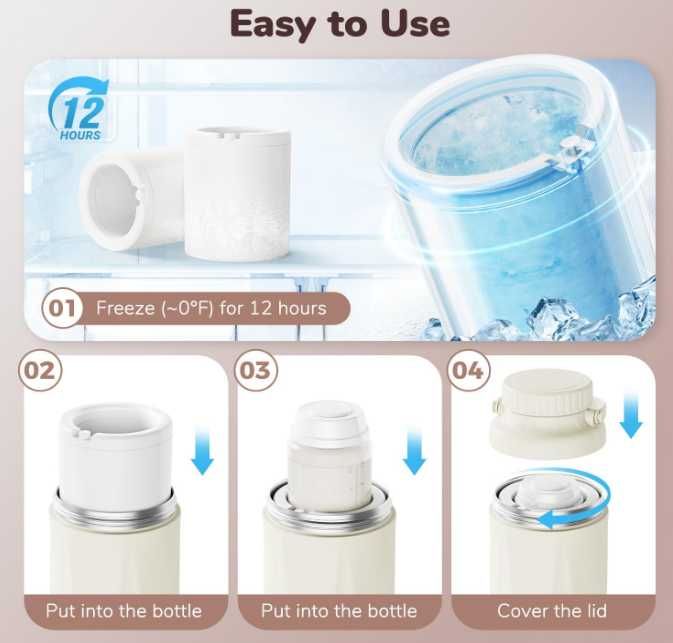 Easy to Use

12 HOURS

01 Freeze (~0°F) for 12 hours

02

Put into the bottle

03

Put into the bottle

04

Cover the lid