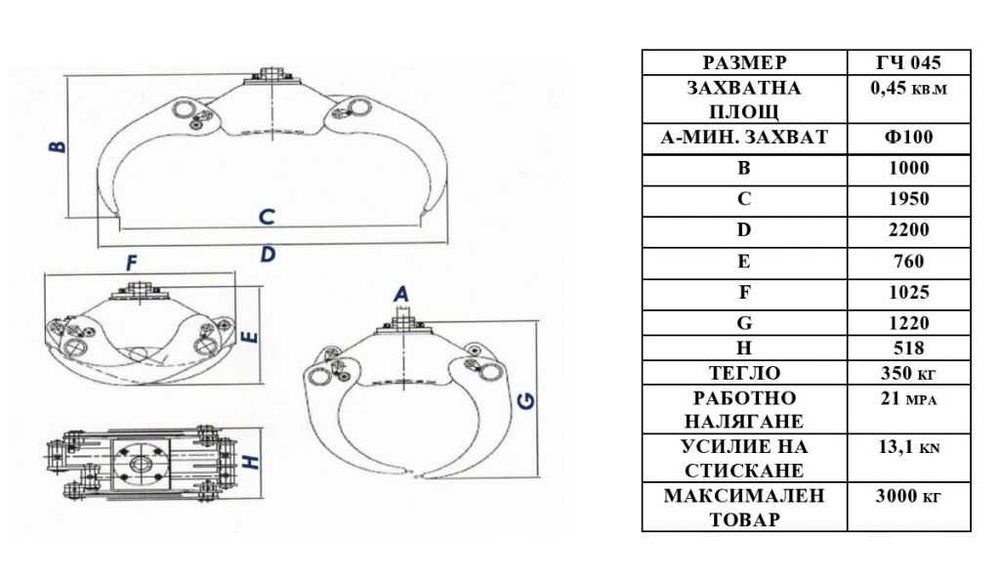 B

C

D

F

E

A

G

H

| РАЗМЕР | ГЧ 045 |
|---|---|
| ЗАХВАТНА ПЛОЩ | 0,45 КВ.М |
| А-МИН. ЗАХВАТ | Ф100 |
| B | 1000 |
| C | 1950 |
| D | 2200 |
| E | 760 |
| F | 1025 |
| G | 1220 |
| H | 518 |
| ТЕГЛО | 350 КГ |
| РАБОТНО НАЛЯГАНЕ | 21 МРА |
| УСИЛИЕ НА СТИСКАНЕ | 13,1 KN |
| МАКСИМАЛЕН ТОВАР | 3000 КГ |