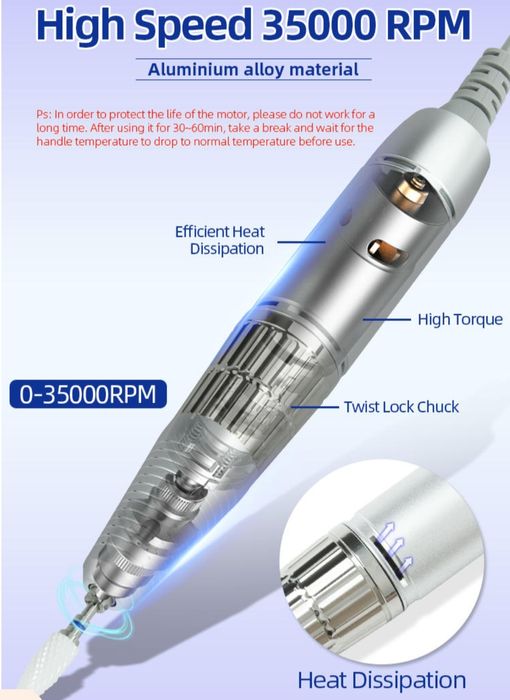 High Speed 35000 RPM

Aluminium alloy material

Ps: In order to protect the life of the motor, please do not work for a long time. After using it for 30~60min, take a break and wait for the handle temperature to drop to normal temperature before use.

Efficient Heat Dissipation

High Torque

0-35000RPM

Twist Lock Chuck

Heat Dissipation