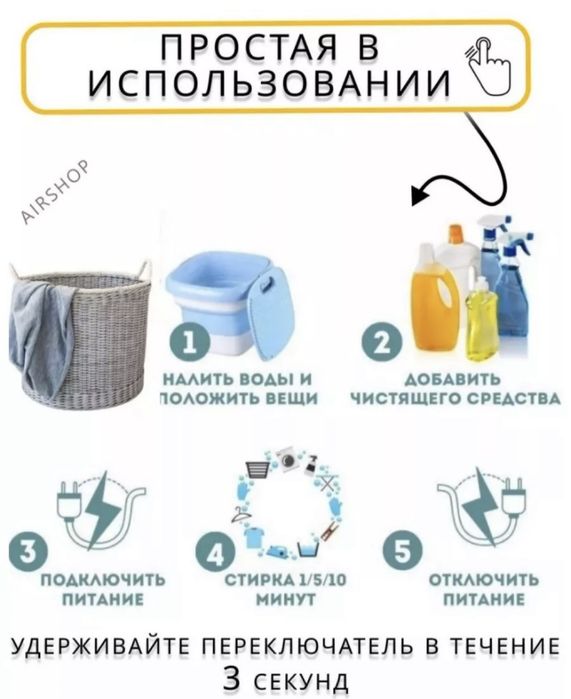 ПРОСТАЯ В ИСПОЛЬЗОВАНИИ

AIRSHOP

1
НАЛИТЬ ВОДЫ И ПОЛОЖИТЬ ВЕЩИ

2
ДОБАВИТЬ ЧИСТЯЩЕГО СРЕДСТВА

3
ПОДКЛЮЧИТЬ ПИТАНИЕ

4
СТИРКА 1/5/10 МИНУТ

5
ОТКЛЮЧИТЬ ПИТАНИЕ

УДЕРЖИВАЙТЕ ПЕРЕКЛЮЧАТЕЛЬ В ТЕЧЕНИЕ 3 СЕКУНД