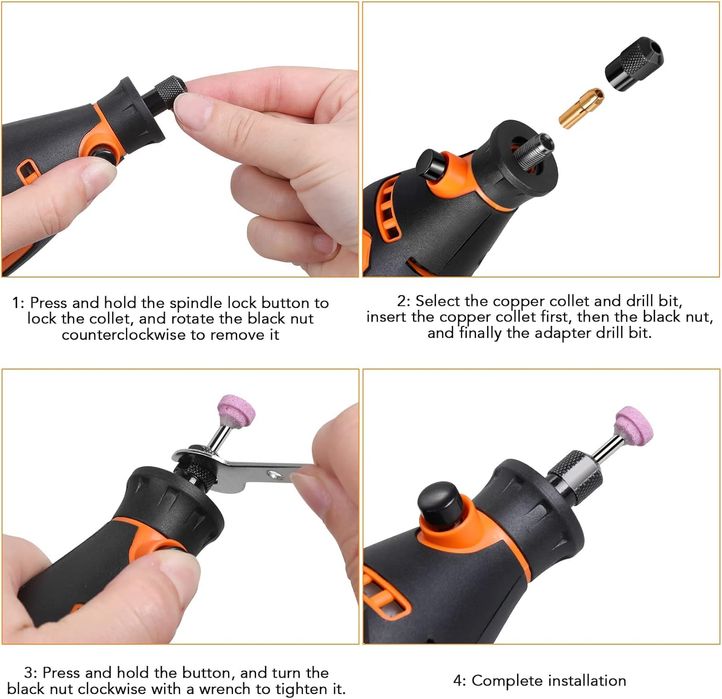 1: Press and hold the spindle lock button to lock the collet, and rotate the black nut counterclockwise to remove it

2: Select the copper collet and drill bit, insert the copper collet first, then the black nut, and finally the adapter drill bit.

3: Press and hold the button, and turn the black nut clockwise with a wrench to tighten it.

4: Complete installation