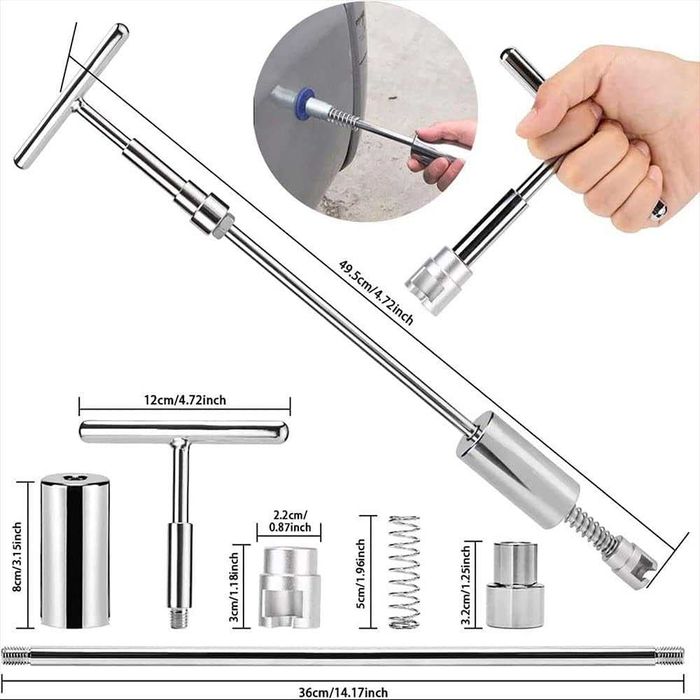 49.5cm/4.72inch

12cm/4.72inch

8cm/3.15inch

2.2cm/
0.87inch

3cm/1.18inch

5cm/1.96inch

3.2cm/1.25inch

36cm/14.17inch