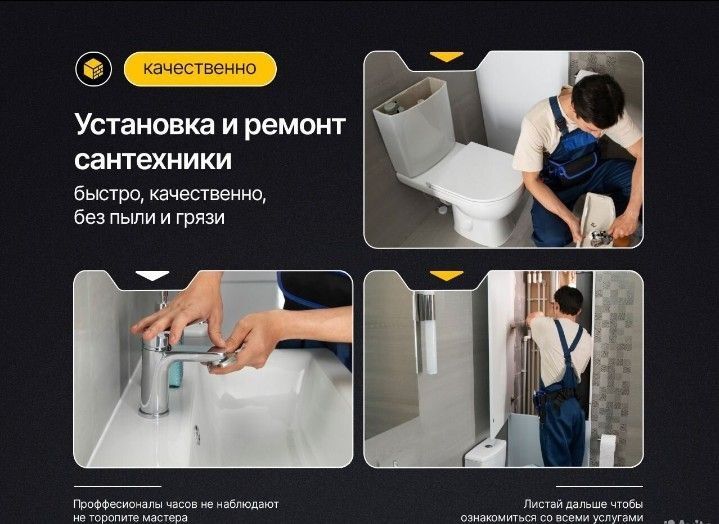 качественно

Установка и ремонт сантехники

быстро, качественно, без пыли и грязи

Проффесионалы часов не наблюдают не торопите мастера

Листай дальше чтобы ознакомиться со всеми услугами