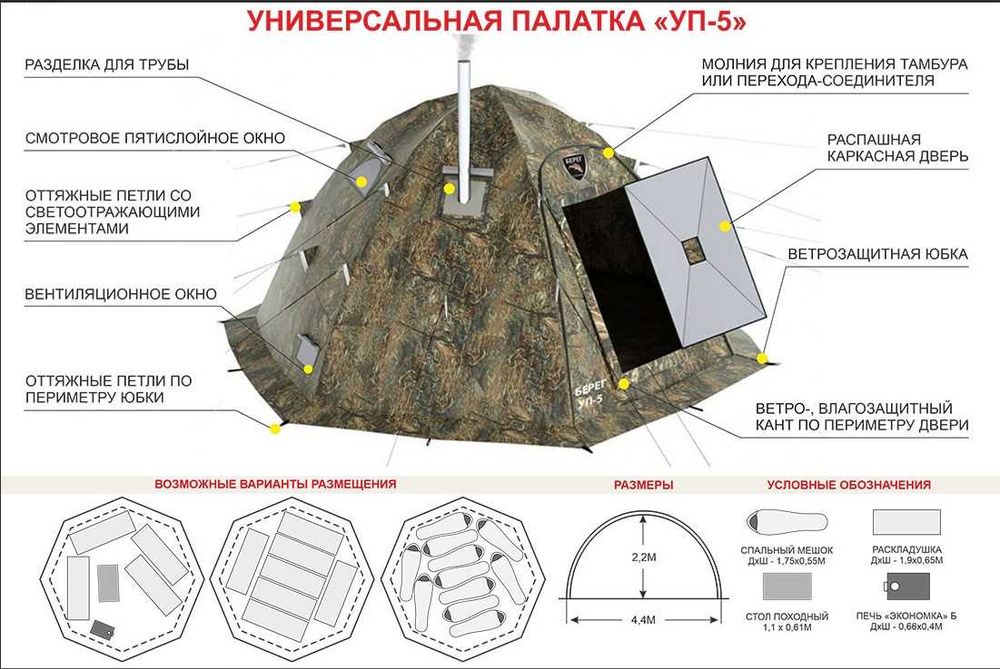 УНИВЕРСАЛЬНАЯ ПАЛАТКА «УП-5»

РАЗДЕЛКА ДЛЯ ТРУБЫ

СМОТРОВОЕ ПЯТИСЛОЙНОЕ ОКНО

ОТТЯЖНЫЕ ПЕТЛИ СО СВЕТООТРАЖАЮЩИМИ ЭЛЕМЕНТАМИ

ВЕНТИЛЯЦИОННОЕ ОКНО

ОТТЯЖНЫЕ ПЕТЛИ ПО ПЕРИМЕТРУ ЮБКИ

МОЛНИЯ ДЛЯ КРЕПЛЕНИЯ ТАМБУРА ИЛИ ПЕРЕХОДА-СОЕДИНИТЕЛЯ

РАСПАШНАЯ КАРКАСНАЯ ДВЕРЬ

ВЕТРОЗАЩИТНАЯ ЮБКА

ВЕТРО-, ВЛАГОЗАЩИТНЫЙ КАНТ ПО ПЕРИМЕТРУ ДВЕРИ

БЕРЕГ

БЕРЕГ УП-5

ВОЗМОЖНЫЕ ВАРИАНТЫ РАЗМЕЩЕНИЯ

РАЗМЕРЫ

2,2М

4,4М

УСЛОВНЫЕ ОБОЗНАЧЕНИЯ

СПАЛЬНЫЙ МЕШОК ДхШ - 1,75х0,55М

РАСКЛАДУШКА ДхШ - 1,9х0,65М

СТОЛ ПОХОДНЫЙ 1,1 х 0,61М

ПЕЧЬ «ЭКОНОМКА» Б ДхШ - 0,66х0,4М