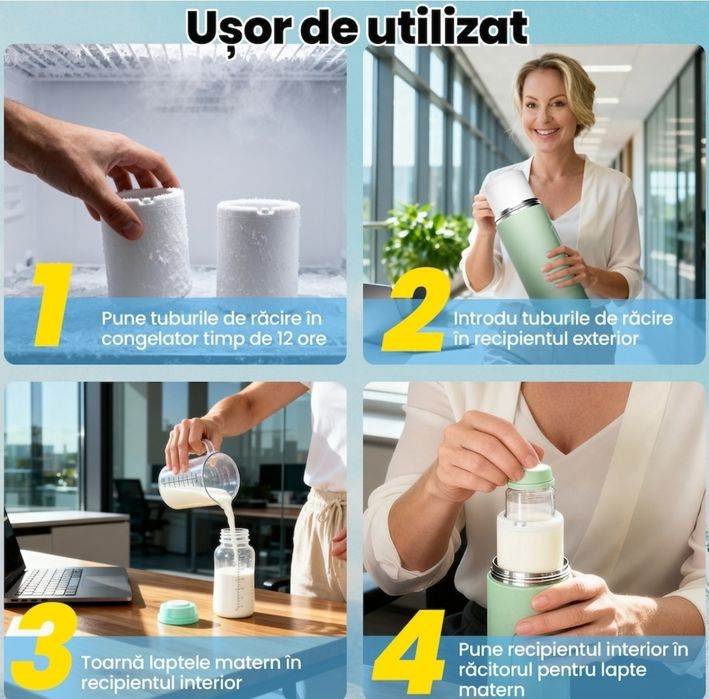 Ușor de utilizat

1
Pune tuburile de răcire în congelator timp de 12 ore

2
Introdu tuburile de răcire în recipientul exterior

3
Toarnă laptele matern în recipientul interior

4
Pune recipientul interior în răcitorul pentru lapte matern