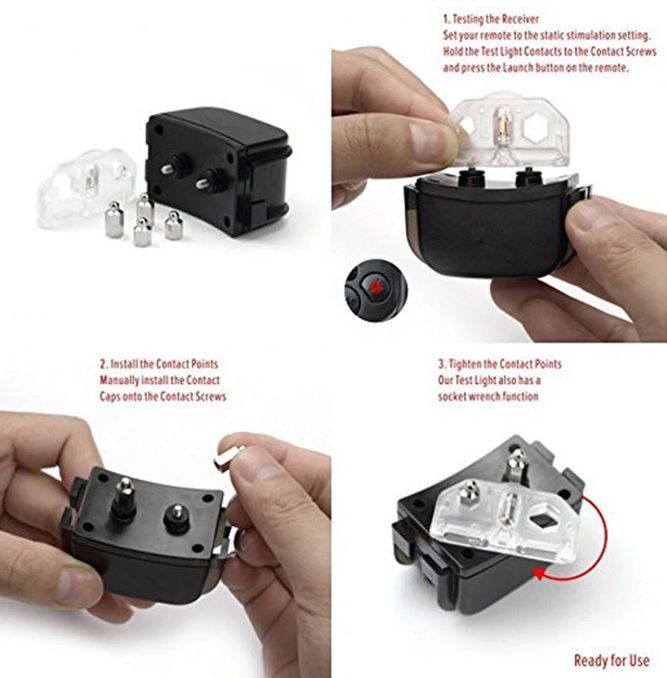 1. Testing the Receiver
Set your remote to the static stimulation setting. Hold the Test Light Contacts to the Contact Screws and press the Launch button on the remote.

2. Install the Contact Points
Manually install the Contact Caps onto the Contact Screws

3. Tighten the Contact Points
Our Test Light also has a socket wrench function

Ready for Use