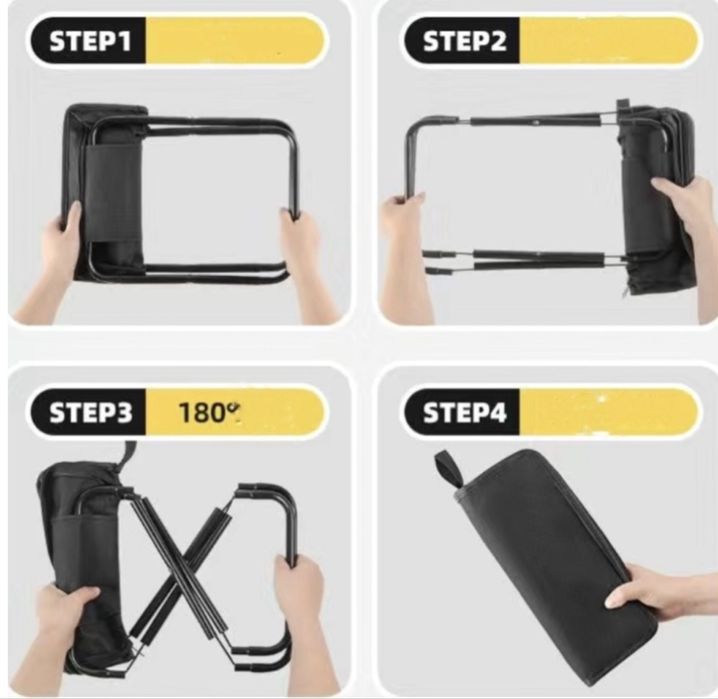 STEP1

STEP2

STEP3 180°

STEP4