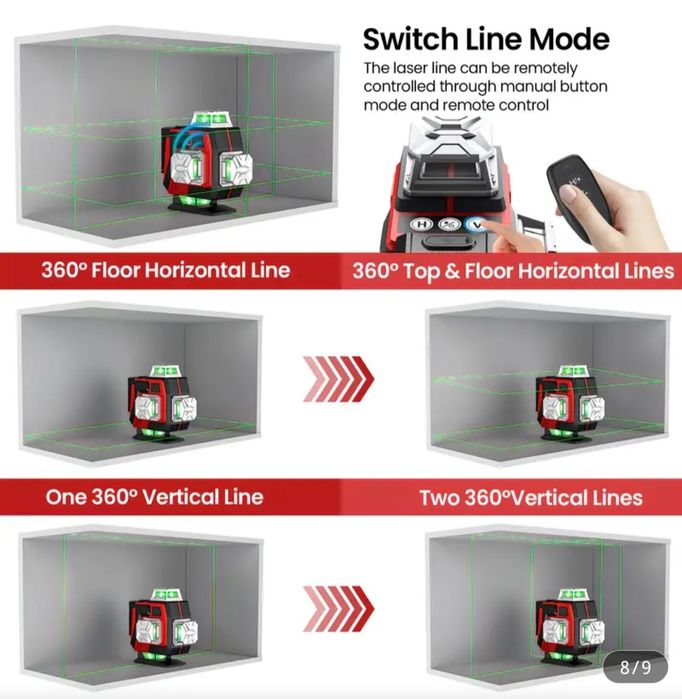 Switch Line Mode
The laser line can be remotely controlled through manual button mode and remote control

H V

360° Floor Horizontal Line

360° Top & Floor Horizontal Lines

One 360° Vertical Line

Two 360°Vertical Lines

8/9