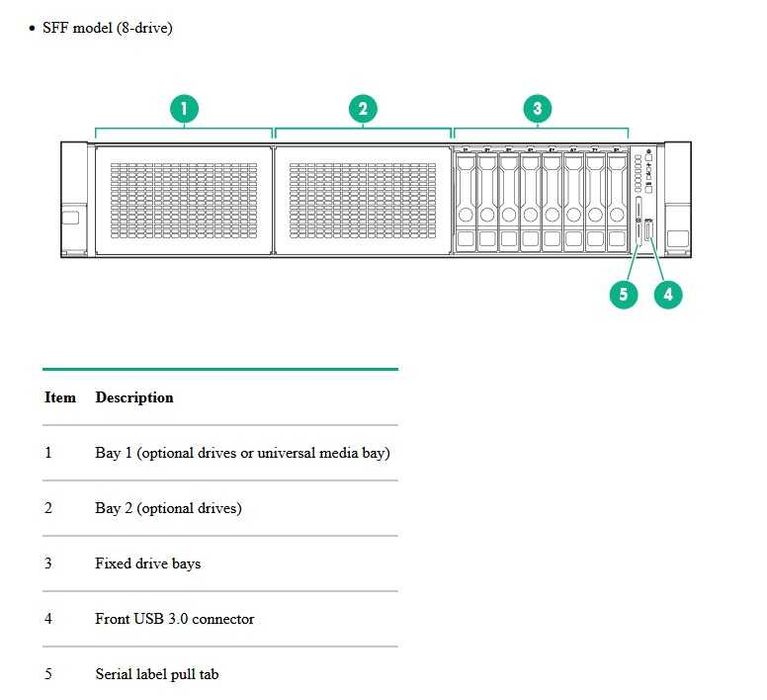 • SFF model (8-drive)

1 2 3

5 4

| Item | Description |
|---|---|
| 1 | Bay 1 (optional drives or universal media bay) |
| 2 | Bay 2 (optional drives) |
| 3 | Fixed drive bays |
| 4 | Front USB 3.0 connector |
| 5 | Serial label pull tab |