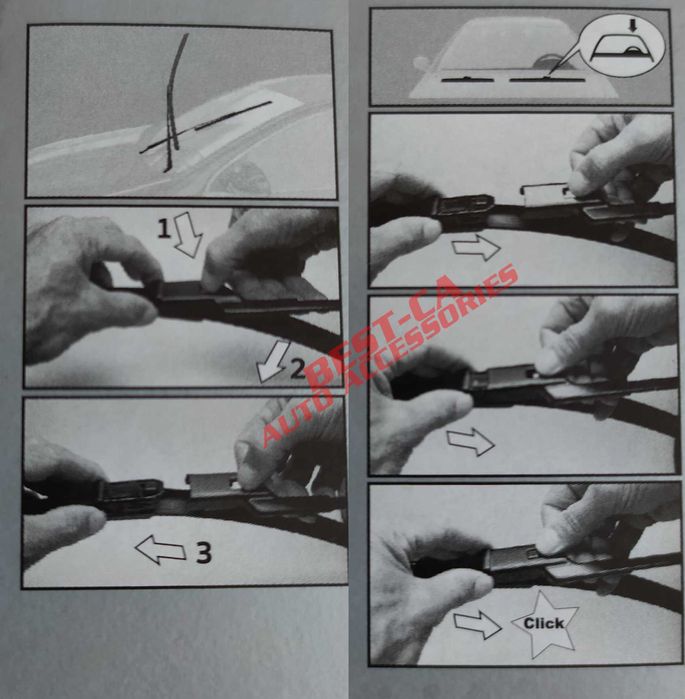 1

2

3

BEST-CA
AUTO ACCESSORIES

Click