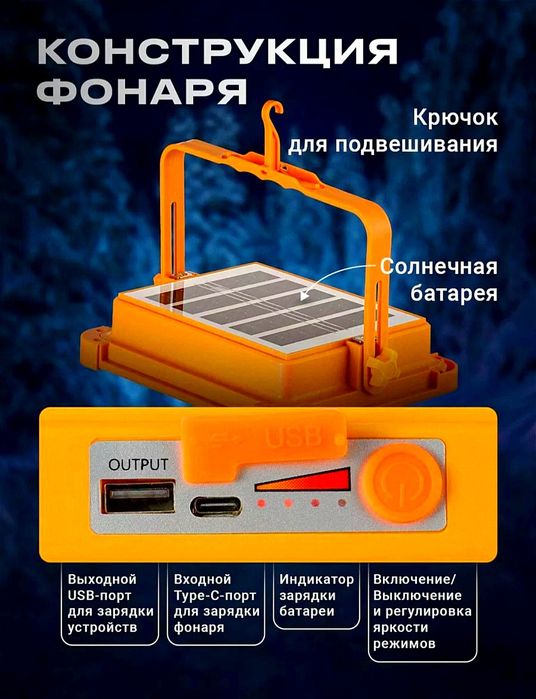 КОНСТРУКЦИЯ ФОНАРЯ

Крючок для подвешивания

Солнечная батарея

USB

OUTPUT

Выходной USB-порт для зарядки устройств

Входной Type-C-порт для зарядки фонаря

Индикатор зарядки батареи

Включение/ Выключение и регулировка яркости режимов