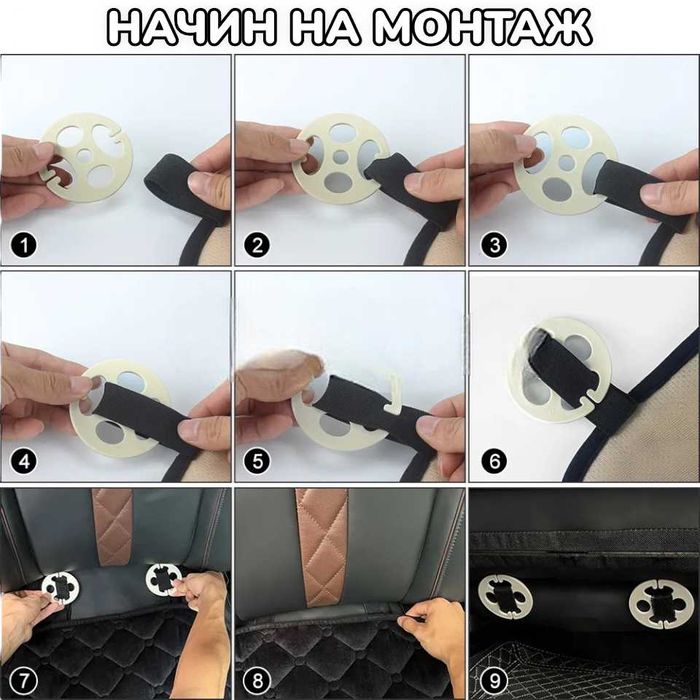 НАЧИН НА МОНТАЖ

1

2

3

4

5

6

7

8

9