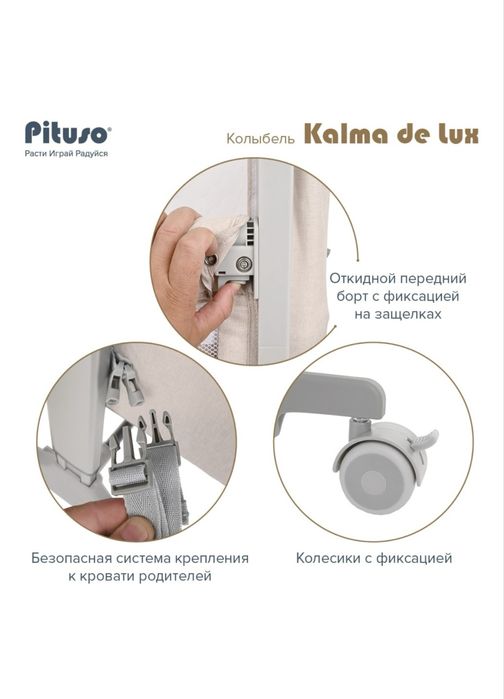 Pituso®
Расти Играй Радуйся

Колыбель Kalma de Lux

Откидной передний борт с фиксацией на защелках

Безопасная система крепления к кровати родителей

Колесики с фиксацией