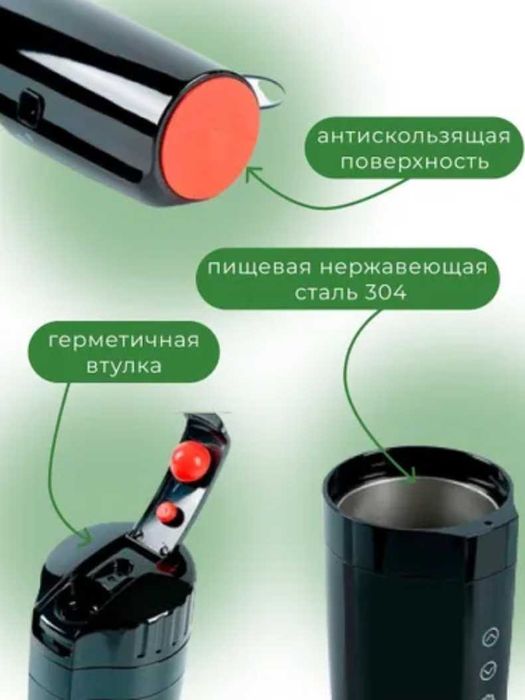 антискользящая поверхность

пищевая нержавеющая сталь 304

герметичная втулка