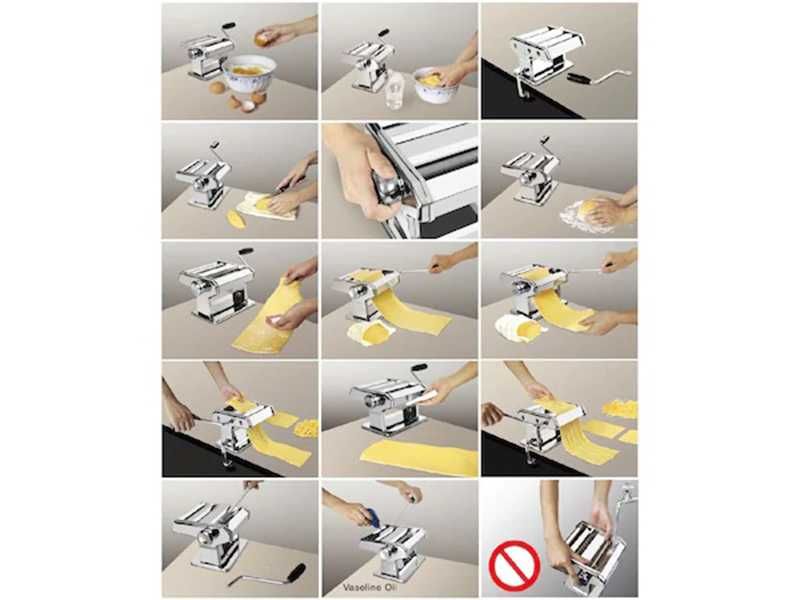 Vaseline Oil