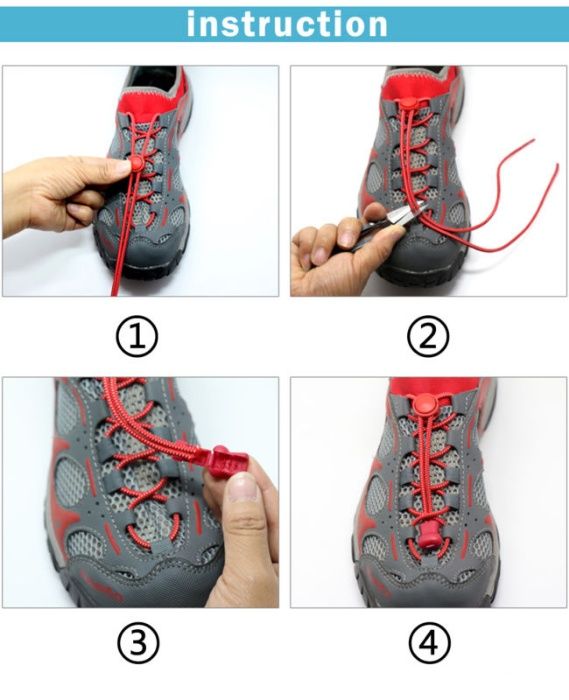 instruction

①

②

③

④