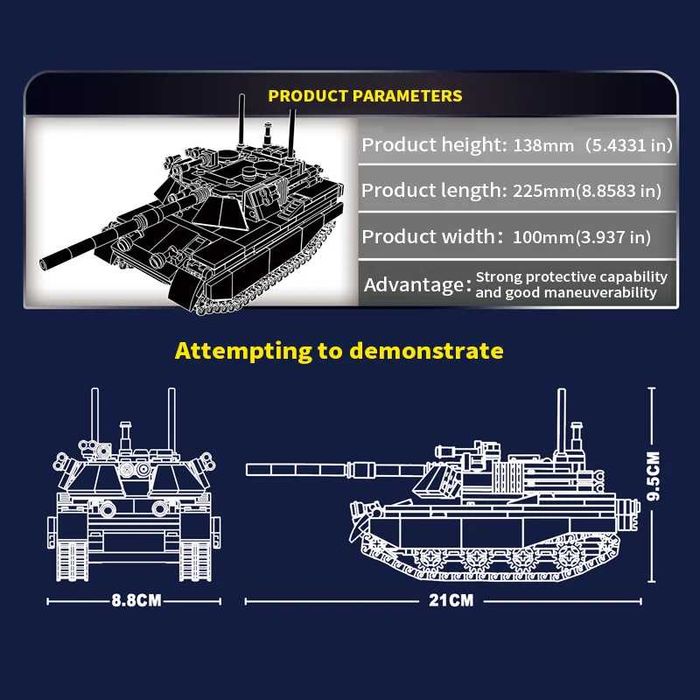 PRODUCT PARAMETERS

Product height: 138mm (5.4331 in)

Product length: 225mm(8.8583 in)

Product width: 100mm(3.937 in)

Advantage: Strong protective capability and good maneuverability

Attempting to demonstrate

8.8CM

21CM

9.5CM