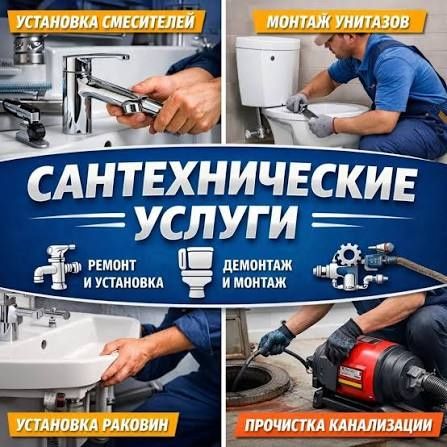 УСТАНОВКА СМЕСИТЕЛЕЙ

МОНТАЖ УНИТАЗОВ

САНТЕХНИЧЕСКИЕ УСЛУГИ

РЕМОНТ И УСТАНОВКА

ДЕМОНТАЖ И МОНТАЖ

УСТАНОВКА РАКОВИН

ПРОЧИСТКА КАНАЛИЗАЦИИ