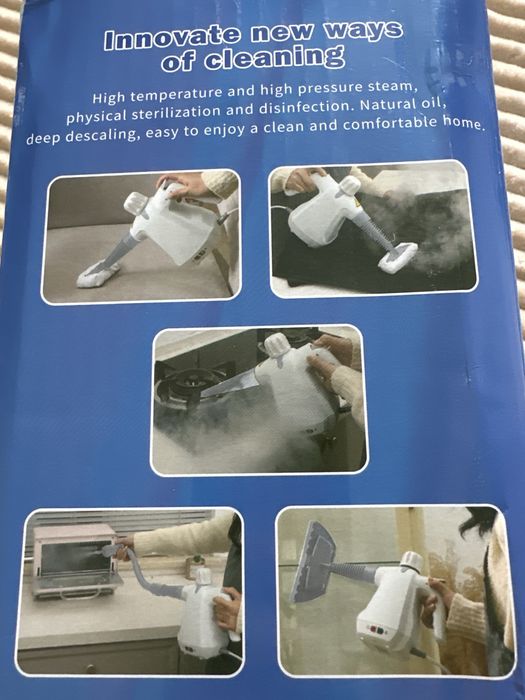 Innovate new ways of cleaning

High temperature and high pressure steam, physical sterilization and disinfection. Natural oil, deep descaling, easy to enjoy a clean and comfortable home.