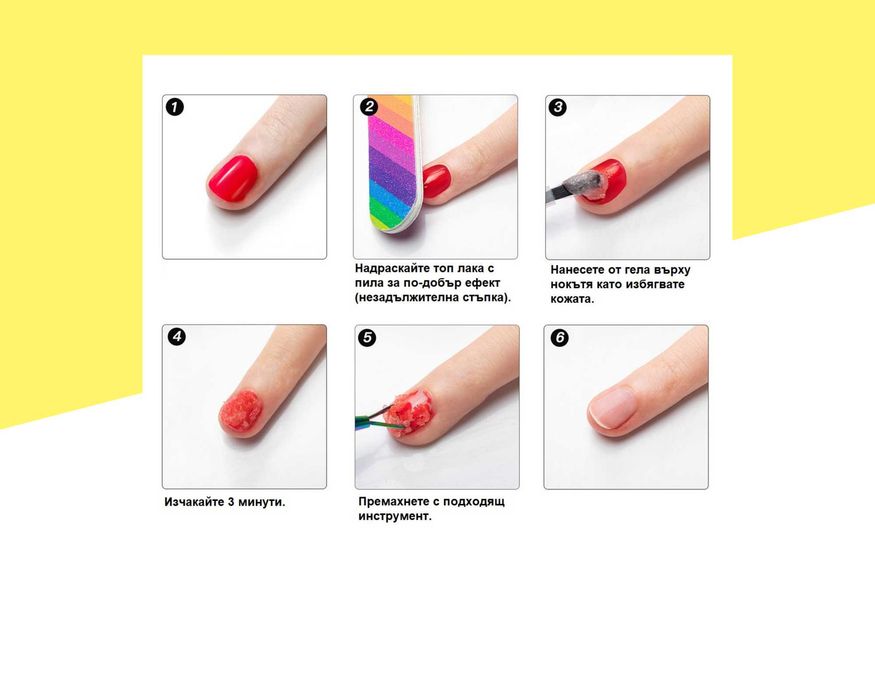 1

2

Надраскайте топ лака с пила за по-добър ефект (незадължителна стъпка).

3

Нанесете от гела върху нокътя като избягвате кожата.

4

Изчакайте 3 минути.

5

Премахнете с подходящ инструмент.

6