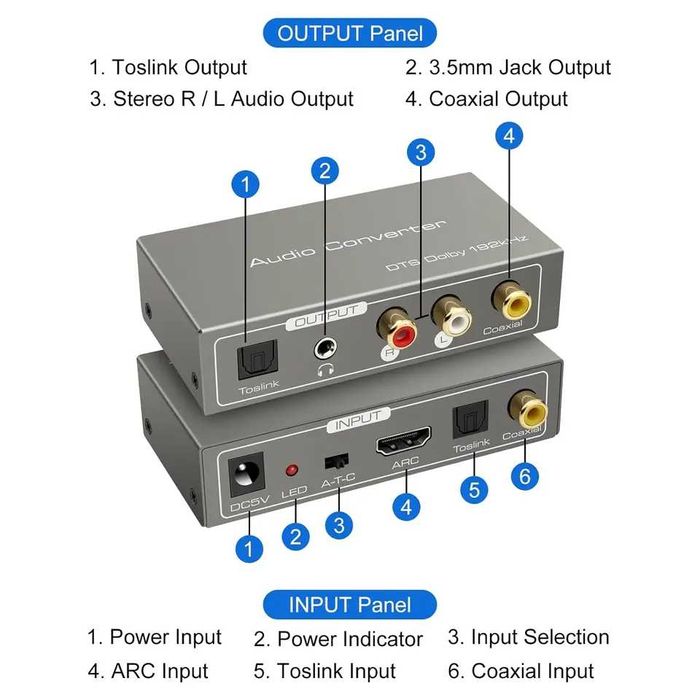 OUTPUT Panel

1. Toslink Output
2. 3.5mm Jack Output
3. Stereo R / L Audio Output
4. Coaxial Output

1
2
3
4

Audio Converter
DTS Dolby 192kHz
OUTPUT
Toslink
R
L
Coaxial

INPUT
DC5V
LED
A-T-C
ARC
Toslink
Coaxial

1
2
3
4
5
6

INPUT Panel

1. Power Input
2. Power Indicator
3. Input Selection
4. ARC Input
5. Toslink Input
6. Coaxial Input