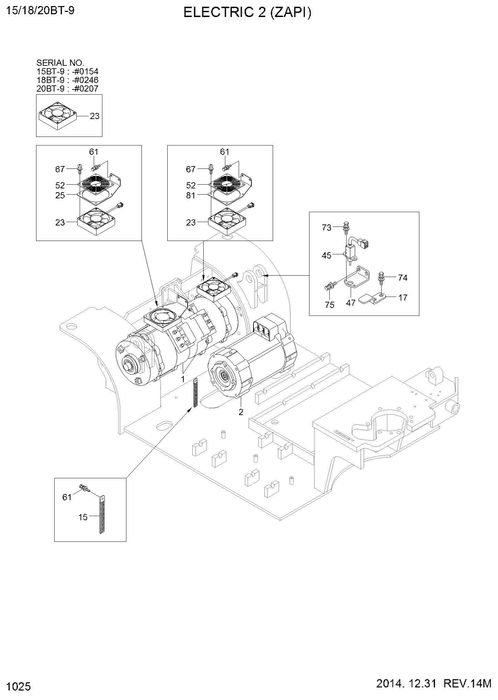 15/18/20BT-9

ELECTRIC 2 (ZAPI)

SERIAL NO.
15BT-9 : -#0154
18BT-9 : -#0246
20BT-9 : -#0207

23

61
67
52
25
23

61
67
52
81
23

73
45
74
75
47
17

1
2

61
15

1025

2014. 12.31 REV.14M