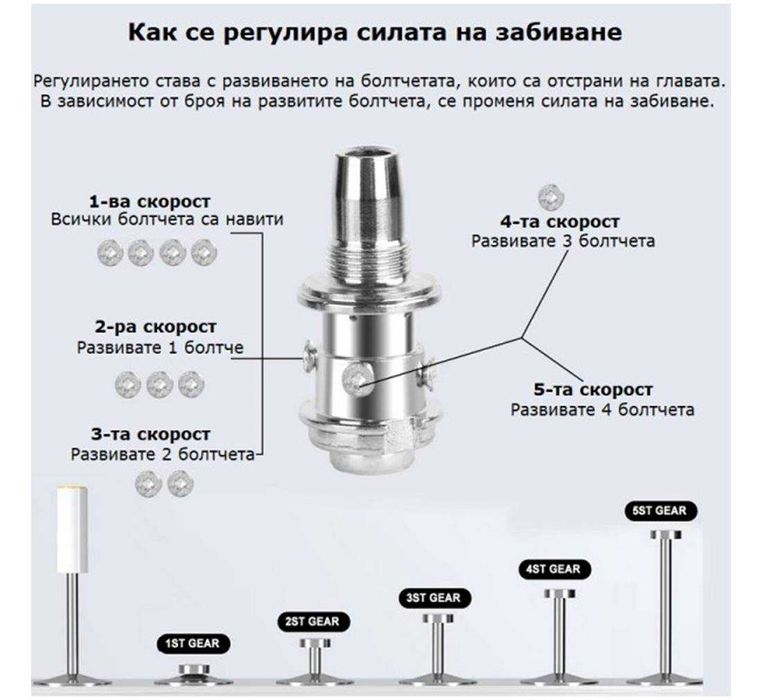 Как се регулира силата на забиване

Регулирането става с развиването на болтчетата, които са отстрани на главата. В зависимост от броя на развитите болтчета, се променя силата на забиване.

1-ва скорост
Всички болтчета са навити

2-ра скорост
Развивате 1 болтче

3-та скорост
Развивате 2 болтчета

4-та скорост
Развивате 3 болтчета

5-та скорост
Развивате 4 болтчета

1ST GEAR

2ST GEAR

3ST GEAR

4ST GEAR

5ST GEAR