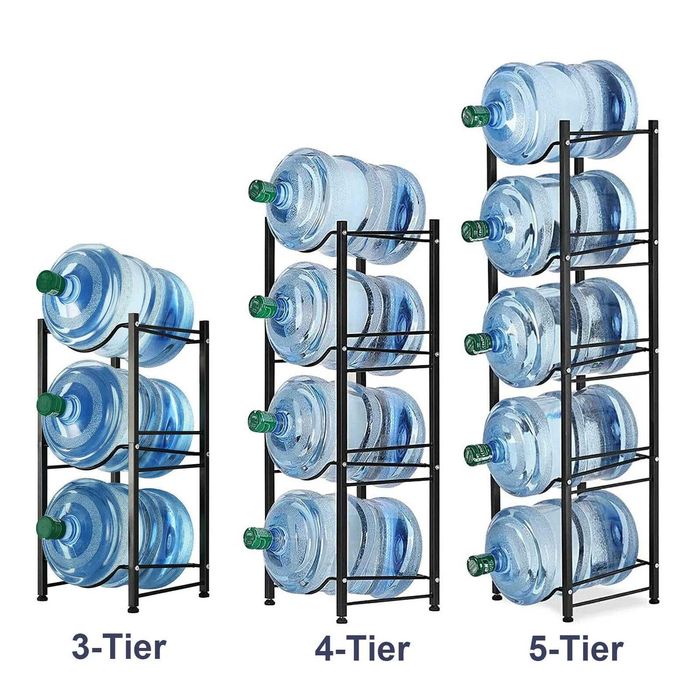 3-Tier

4-Tier

5-Tier