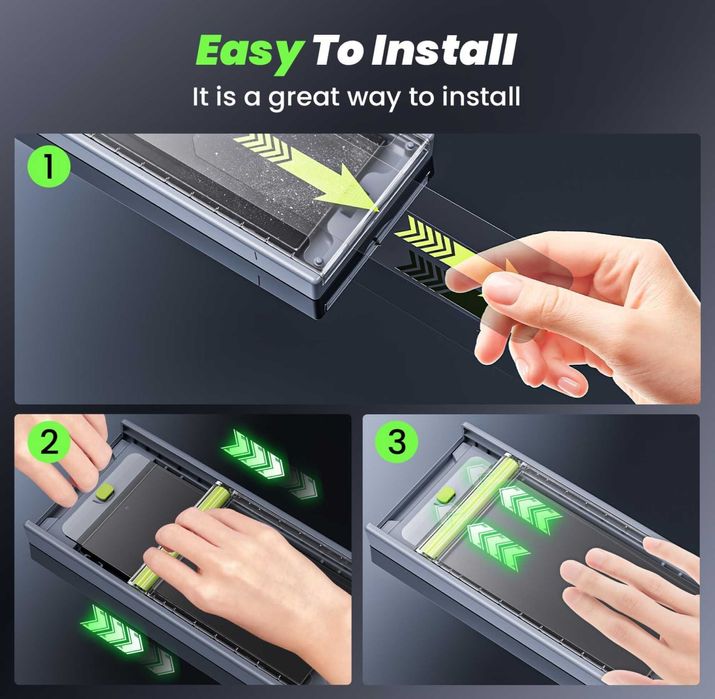 Easy To Install
It is a great way to install

1

2

3