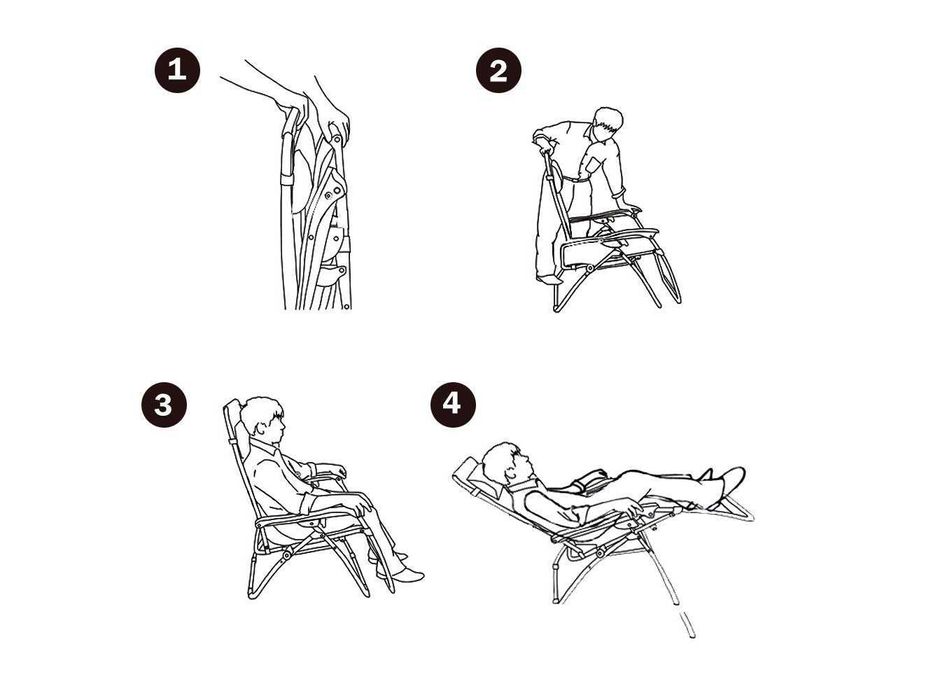 1

2

3

4