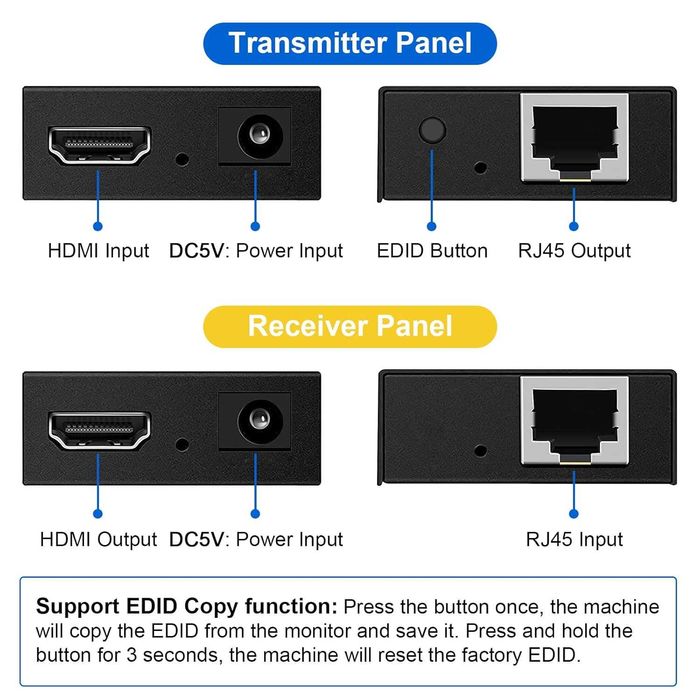 Transmitter Panel

HDMI Input

DC5V: Power Input

EDID Button

RJ45 Output

Receiver Panel

HDMI Output

DC5V: Power Input

RJ45 Input

Support EDID Copy function: Press the button once, the machine will copy the EDID from the monitor and save it. Press and hold the button for 3 seconds, the machine will reset the factory EDID.