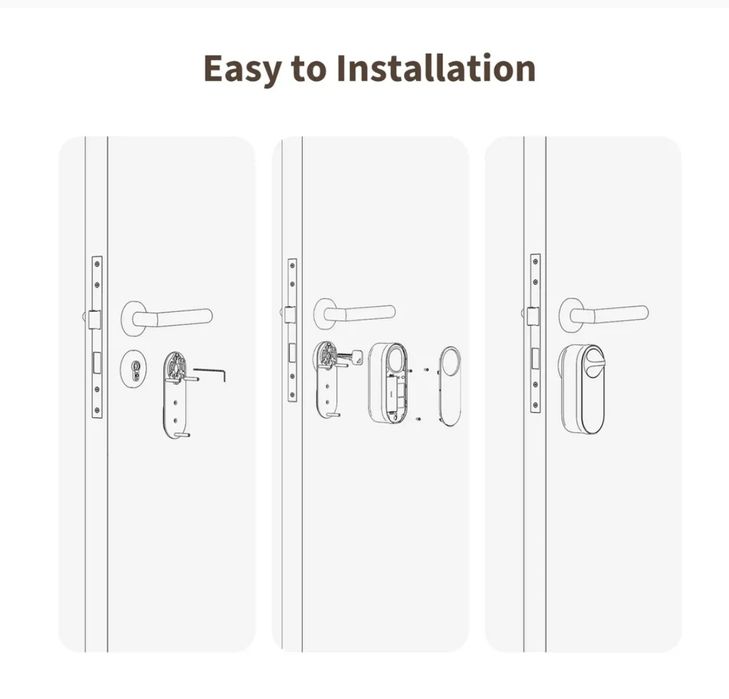 Easy to Installation