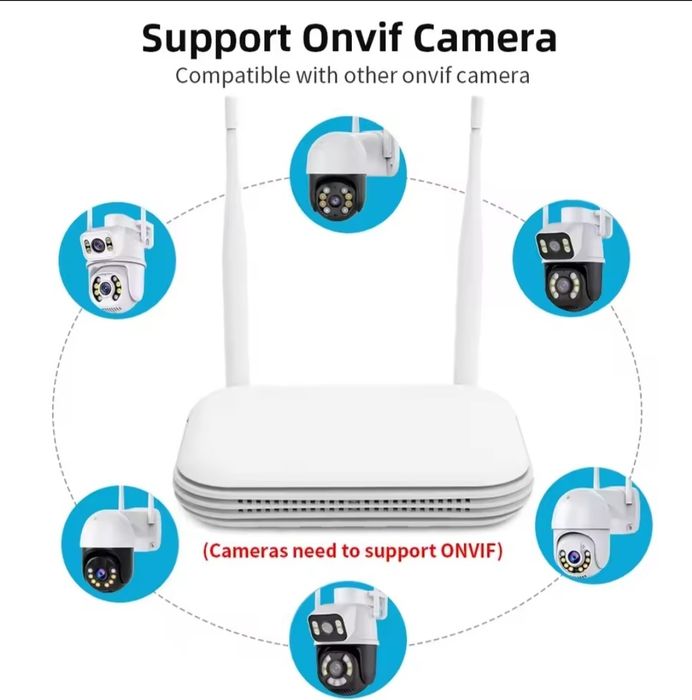 Support Onvif Camera

Compatible with other onvif camera

(Cameras need to support ONVIF)