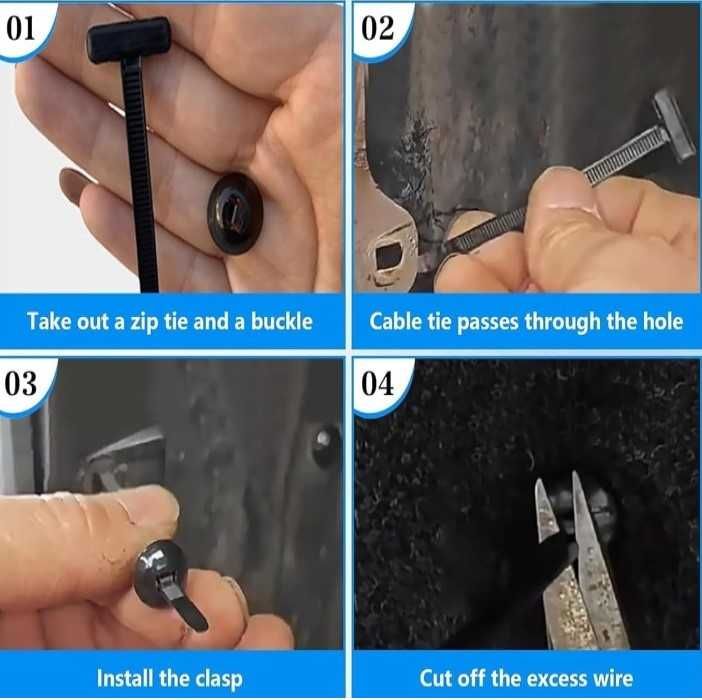 01

Take out a zip tie and a buckle

02

Cable tie passes through the hole

03

Install the clasp

04

Cut off the excess wire