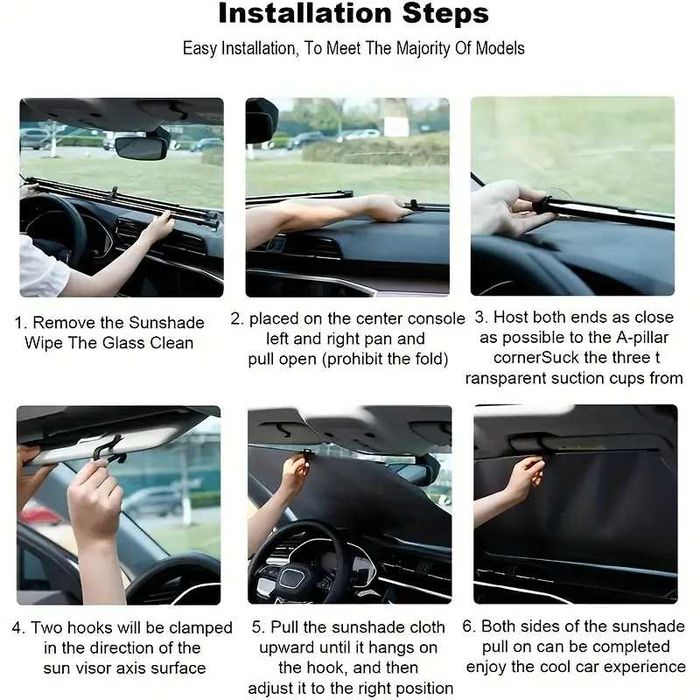 Installation Steps

Easy Installation, To Meet The Majority Of Models

1. Remove the Sunshade Wipe The Glass Clean

2. placed on the center console left and right pan and pull open (prohibit the fold)

3. Host both ends as close as possible to the A-pillar cornerSuck the three t ransparent suction cups from

4. Two hooks will be clamped in the direction of the sun visor axis surface

5. Pull the sunshade cloth upward until it hangs on the hook, and then adjust it to the right position

6. Both sides of the sunshade pull on can be completed enjoy the cool car experience