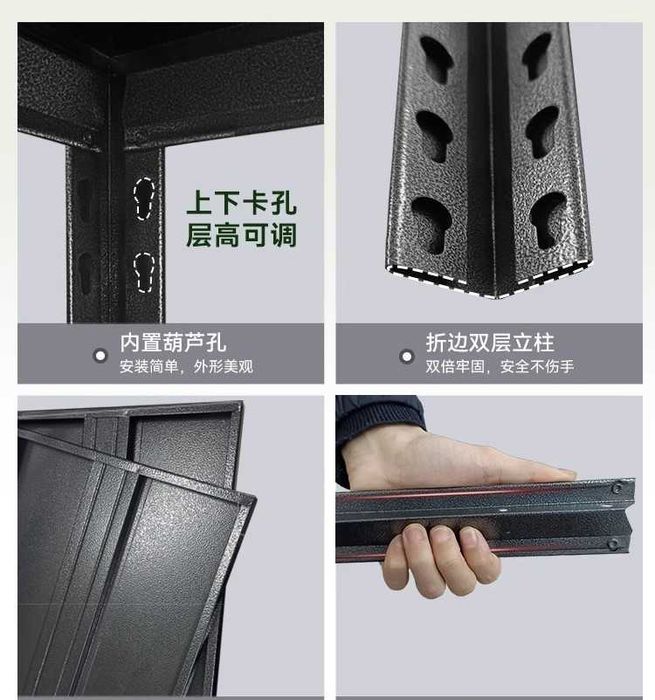 上下卡孔
层高可调

内置葫芦孔
安装简单，外形美观

折边双层立柱
双倍牢固，安全不伤手