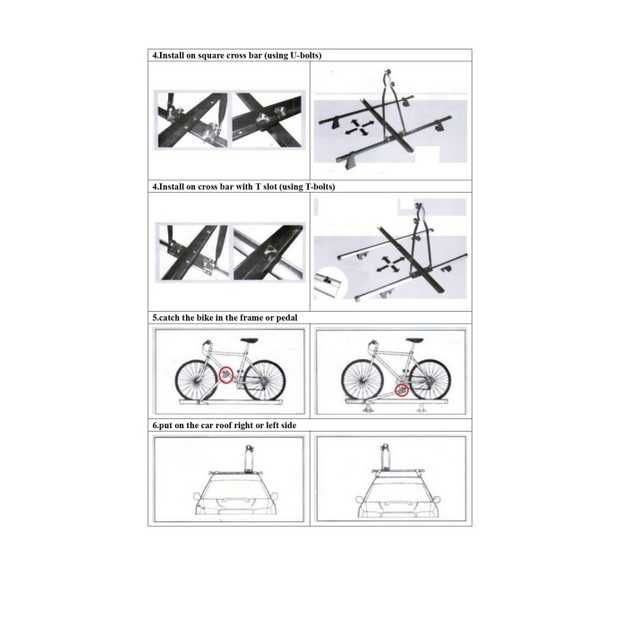 4.Install on square cross bar (using U-bolts)

4.Install on cross bar with T slot (using T-bolts)

5.catch the bike in the frame or pedal

6.put on the car roof right or left side