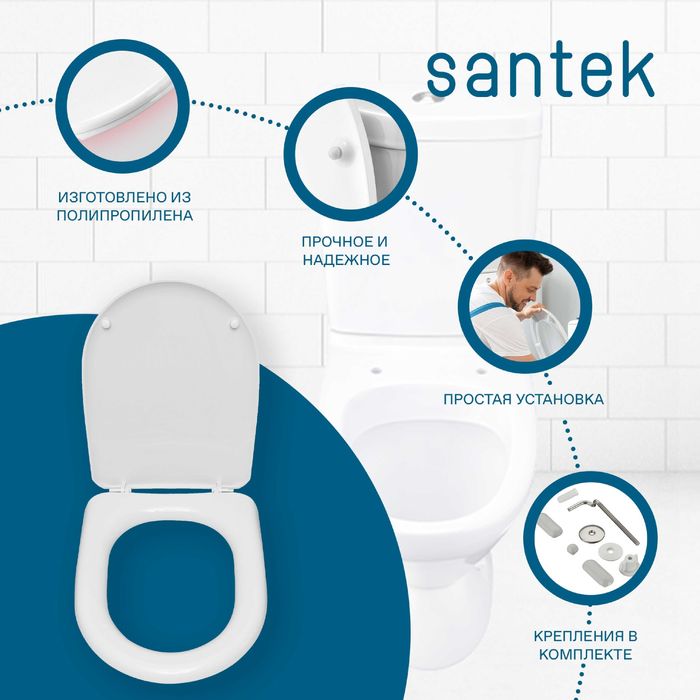 santek

ИЗГОТОВЛЕНО ИЗ ПОЛИПРОПИЛЕНА

ПРОЧНОЕ И НАДЕЖНОЕ

ПРОСТАЯ УСТАНОВКА

КРЕПЛЕНИЯ В КОМПЛЕКТЕ