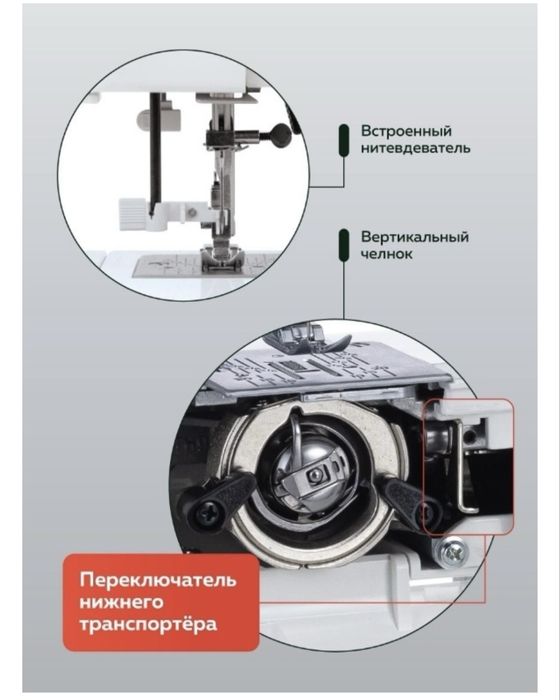 Встроенный нитевдеватель

Вертикальный челнок

Переключатель нижнего транспортёра