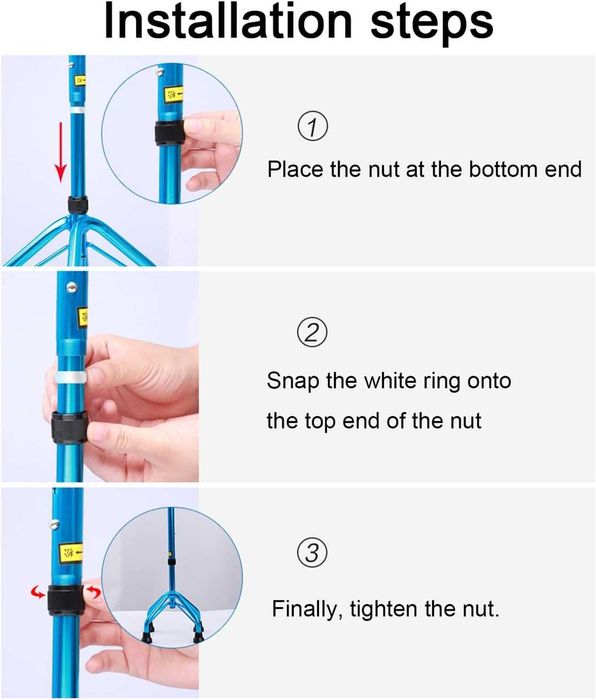 Installation steps

①

Place the nut at the bottom end

②

Snap the white ring onto the top end of the nut

③

Finally, tighten the nut.