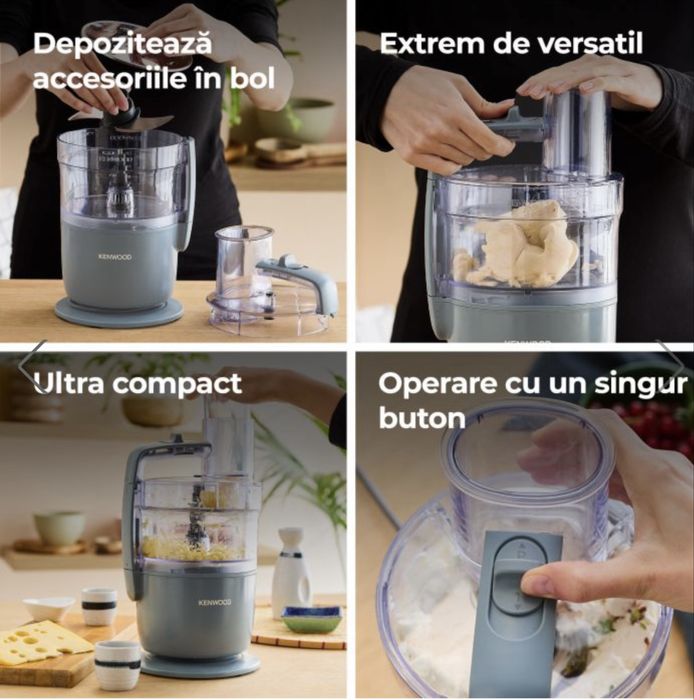 Depozitează accesoriile în bol

KENWOOD

Extrem de versatil

Ultra compact

KENWOOD

Operare cu un singur buton