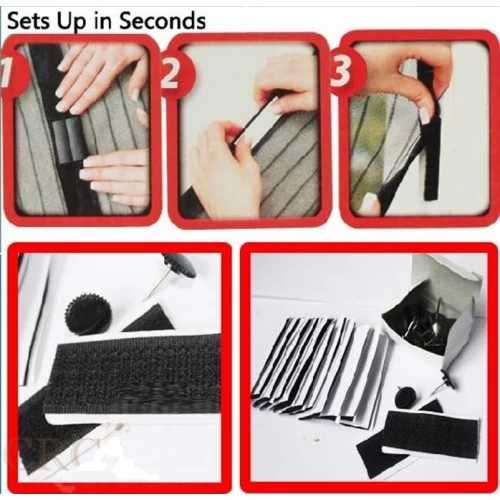 Sets Up in Seconds

1

2

3