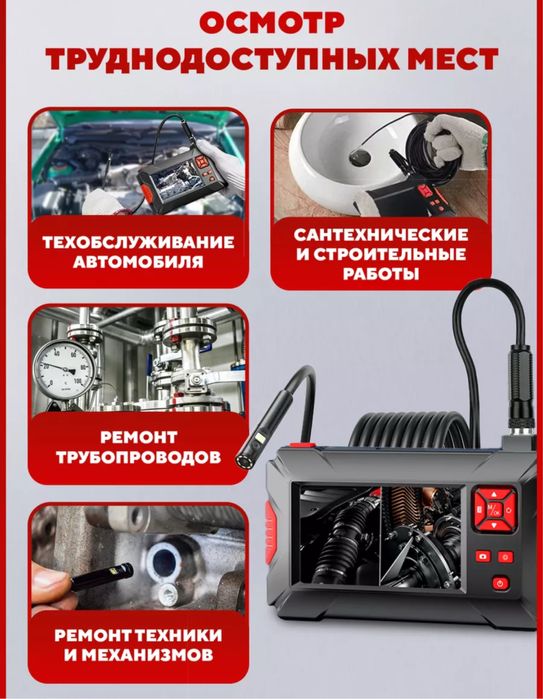 ОСМОТР ТРУДНОДОСТУПНЫХ МЕСТ

ТЕХОБСЛУЖИВАНИЕ АВТОМОБИЛЯ

САНТЕХНИЧЕСКИЕ И СТРОИТЕЛЬНЫЕ РАБОТЫ

РЕМОНТ ТРУБОПРОВОДОВ

РЕМОНТ ТЕХНИКИ И МЕХАНИЗМОВ

M/OK