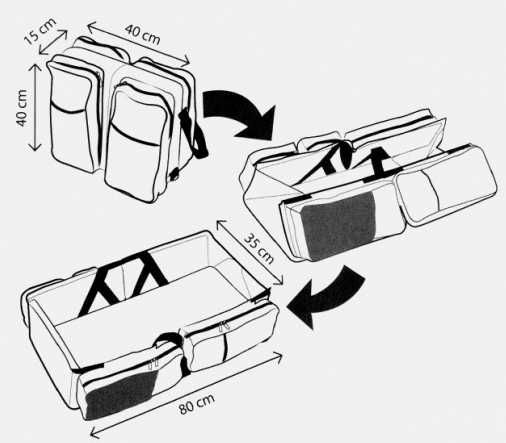 15 cm
40 cm
40 cm
35 cm
80 cm