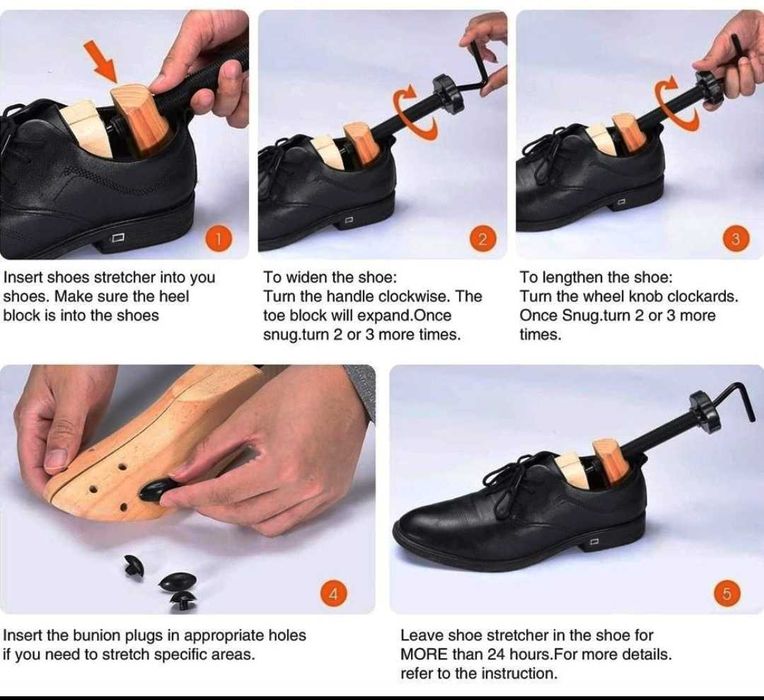 1

Insert shoes stretcher into you shoes. Make sure the heel block is into the shoes

2

To widen the shoe:
Turn the handle clockwise. The toe block will expand.Once snug.turn 2 or 3 more times.

3

To lengthen the shoe:
Turn the wheel knob clockards. Once Snug.turn 2 or 3 more times.

4

Insert the bunion plugs in appropriate holes if you need to stretch specific areas.

5

Leave shoe stretcher in the shoe for MORE than 24 hours.For more details. refer to the instruction.